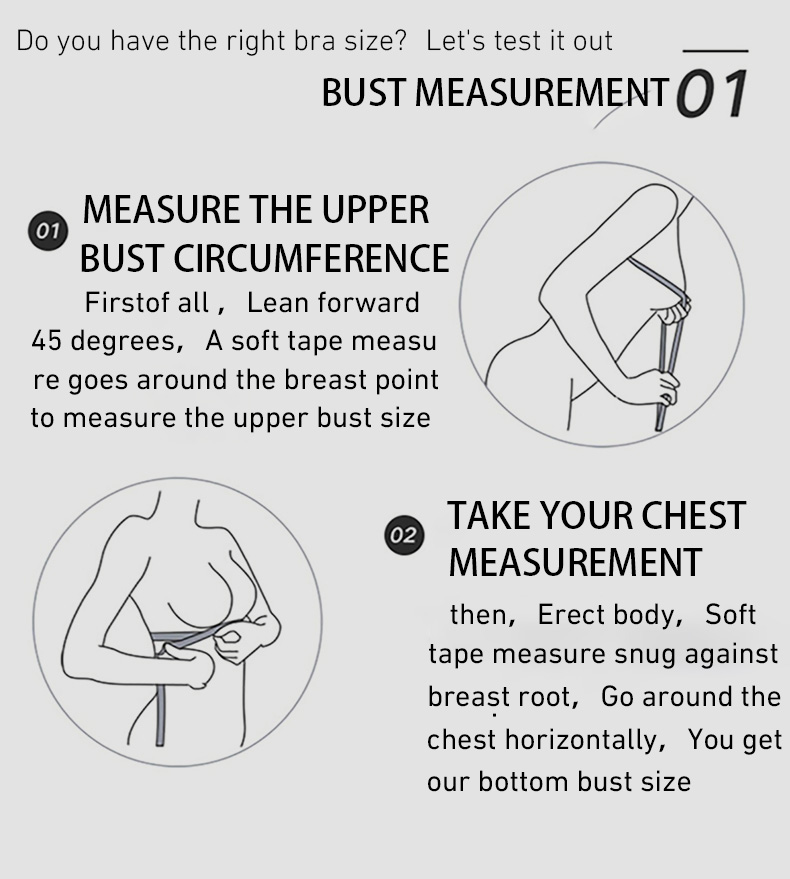 Do you have the right bra size? Let's test it out

BUST MEASUREMENT 01

01 MEASURE THE UPPER BUST CIRCUMFERENCE

Firstof all， Lean forward 45 degrees， A soft tape measure goes around the breast point to measure the upper bust size

02 TAKE YOUR CHEST MEASUREMENT

then， Erect body， Soft tape measure snug against breast root， Go around the chest horizontally， You get our bottom bust size